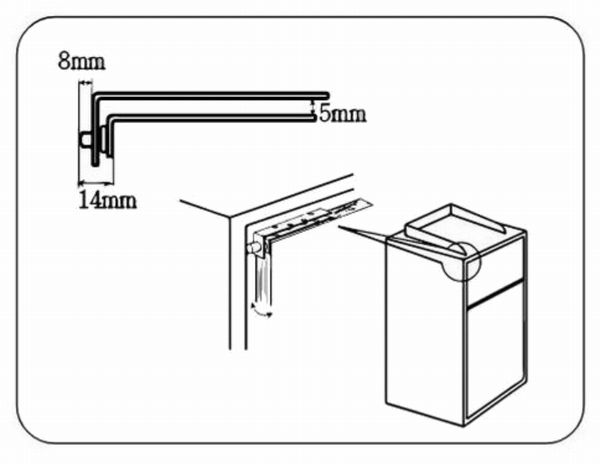 8mm

5mm

14mm