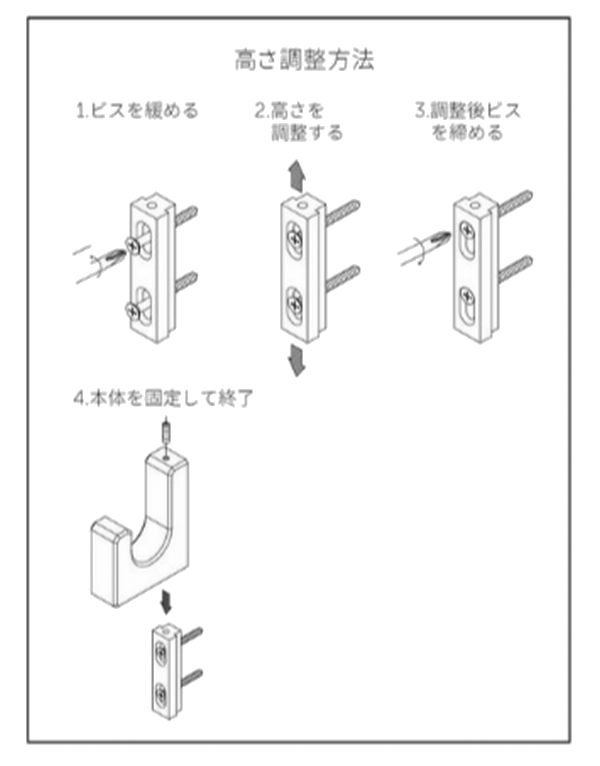 高さ調整方法

1.ビスを緩める

2.高さを調整する

3.調整後ビスを締める

4.本体を固定して終了